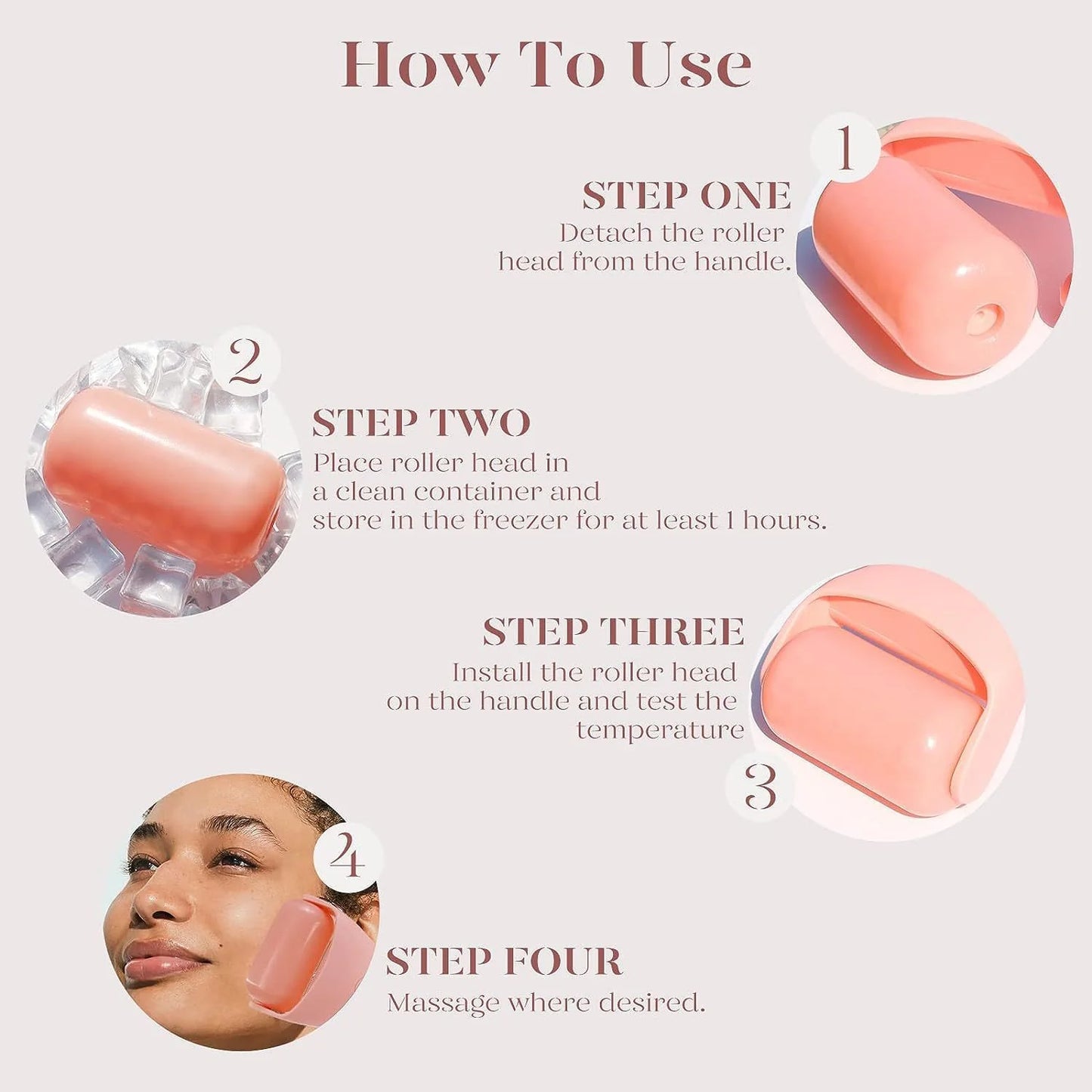 How To Use

1

STEP ONE
Detach the roller head from the handle.

2

STEP TWO
Place roller head in a clean container and store in the freezer for at least 1 hours.

STEP THREE
Install the roller head on the handle and test the temperature

3

4

STEP FOUR
Massage where desired.