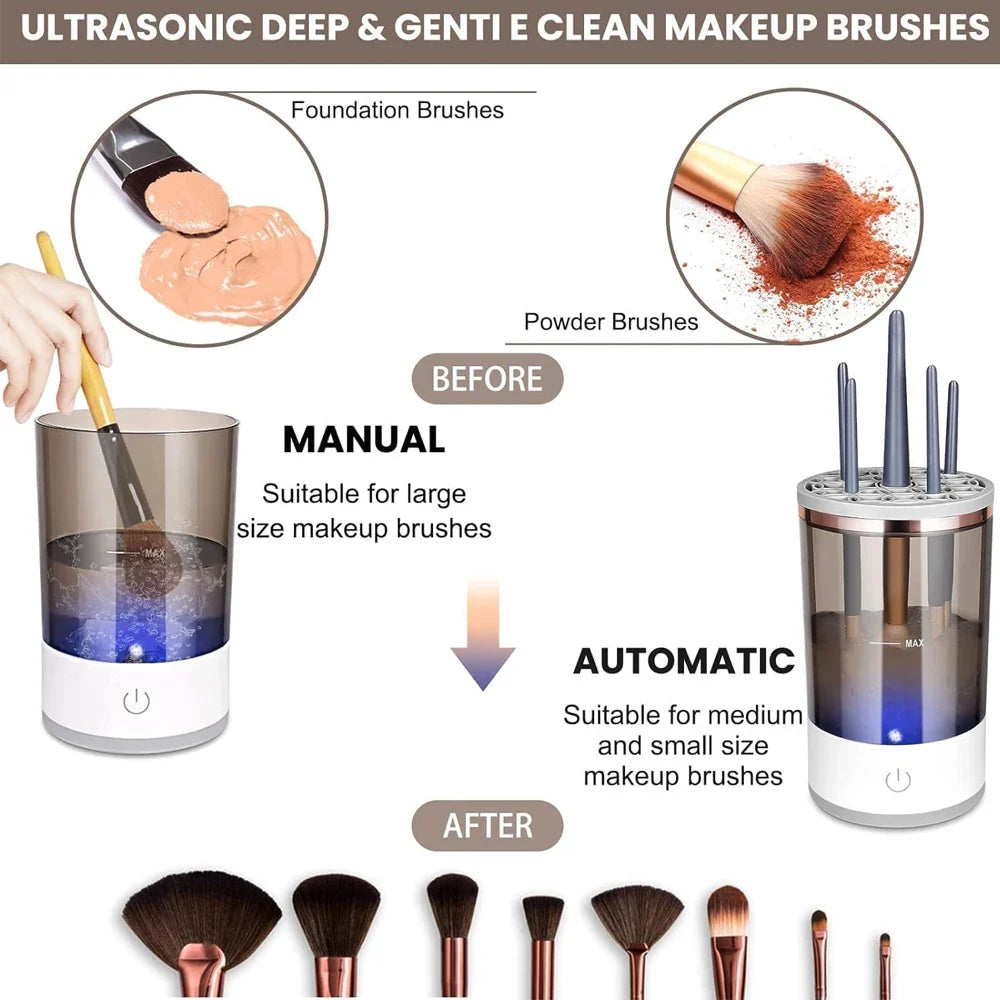 ULTRASONIC DEEP & GENTI E CLEAN MAKEUP BRUSHES

Foundation Brushes

Powder Brushes

BEFORE

MANUAL

Suitable for large size makeup brushes

MAX

AUTOMATIC

Suitable for medium and small size makeup brushes

MAX

AFTER